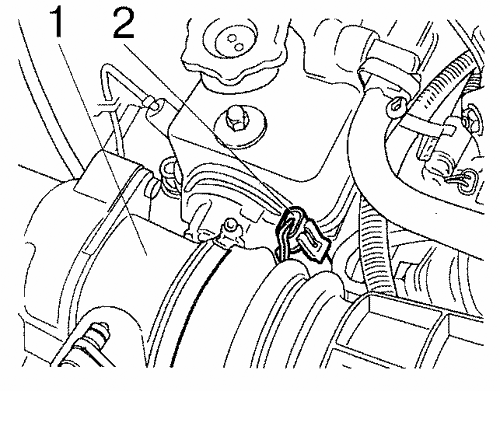 1
2