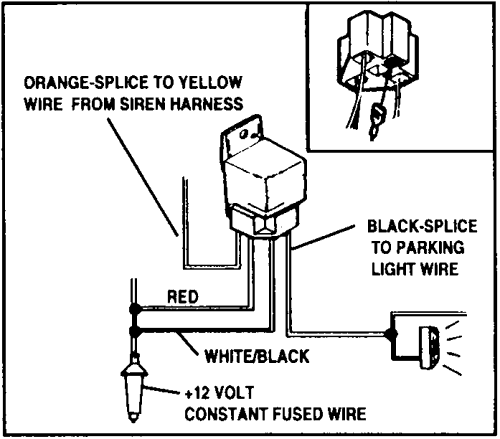 ORANGE-SPLICE TO YELLOW WIRE FROM SIREN HARNESS

BLACK-SPLICE TO PARKING LIGHT WIRE

RED

WHITE/BLACK

+12 VOLT CONSTANT FUSED WIRE