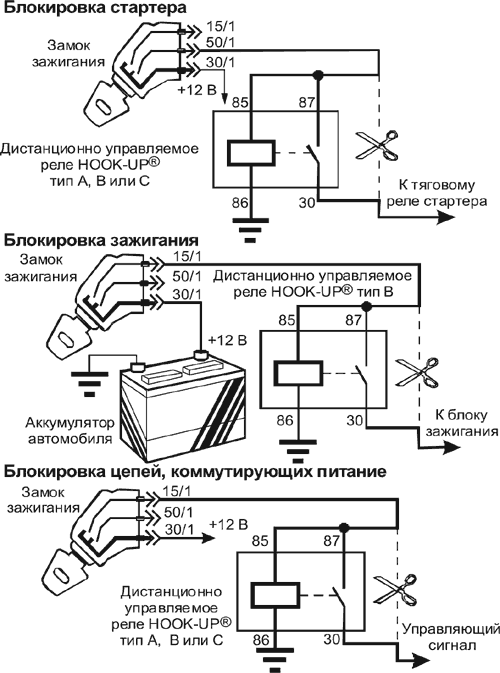 Блокировка стартера

Замок зажигания

15/1
50/1
30/1
+12 В
85
87

Дистанционно управляемое реле HOOK-UP® тип А, В или С

86
30
К тяговому реле стартера

Блокировка зажигания

Замок зажигания

15/1
50/1
30/1

Дистанционно управляемое реле HOOK-UP® тип В

+12 В
85
87

Аккумулятор автомобиля

86
30
К блоку зажигания

Блокировка цепей, коммутирующих питание

Замок зажигания

15/1
50/1
30/1
+12 В
85
87

Дистанционно управляемое реле HOOK-UP® тип А, В или С

86
30
Управляющий сигнал