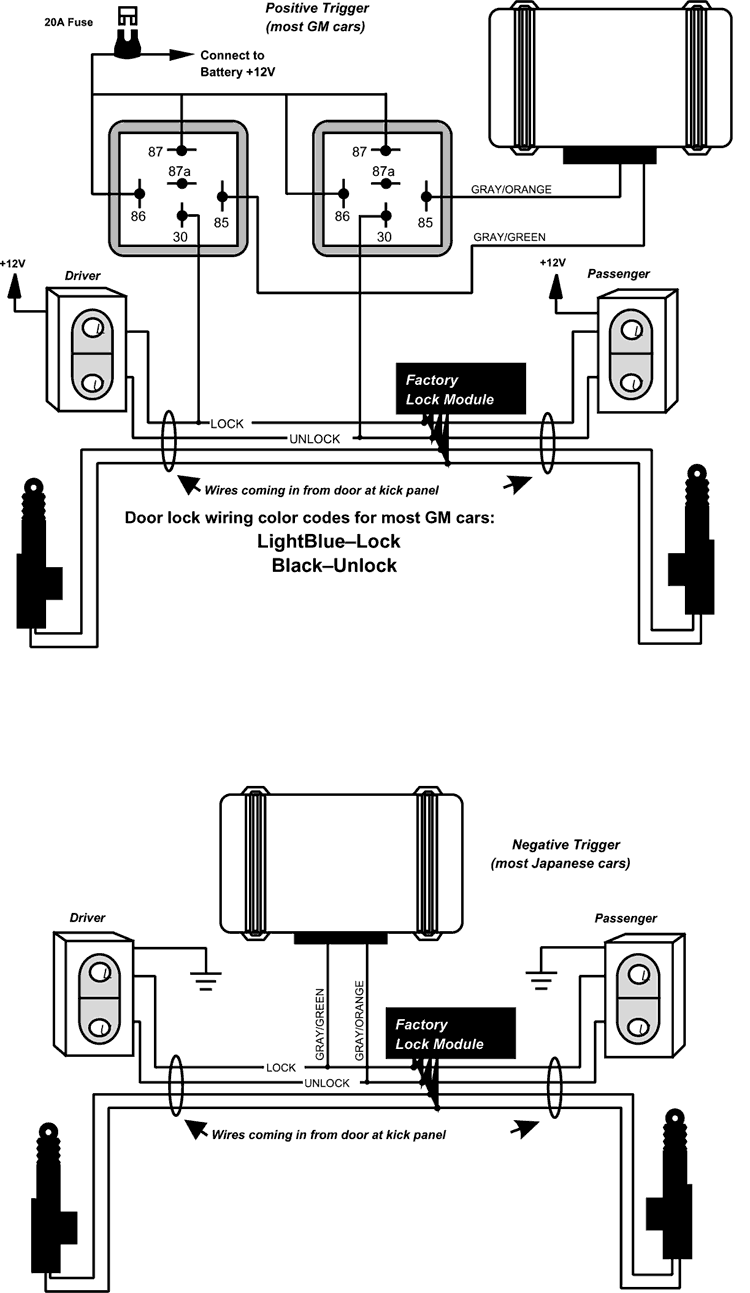 20A Fuse

Positive Trigger
(most GM cars)

Connect to
Battery +12V

87
87a
86
85
30

87
87a
86
85
30

GRAY/ORANGE

GRAY/GREEN

+12V

Driver

+12V

Passenger

Factory
Lock Module

LOCK

UNLOCK

Wires coming in from door at kick panel

Door lock wiring color codes for most GM cars:
LightBlue–Lock
Black–Unlock

Negative Trigger
(most Japanese cars)

Driver

Passenger

GRAY/GREEN

GRAY/ORANGE

Factory
Lock Module

LOCK

UNLOCK

Wires coming in from door at kick panel