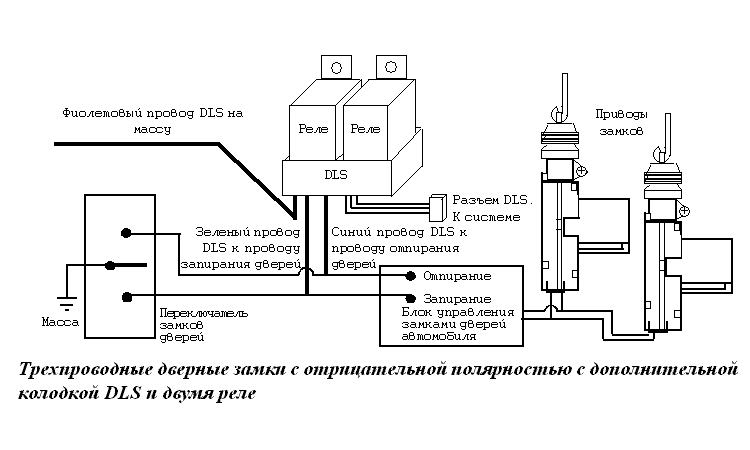 Фиолетовый провод DLS на массу

Реле

Реле

DLS

Приводы замков

Разъем DLS. К системе

Зеленый провод DLS к проводу запирания дверей

Синий провод DLS к проводу отпирания дверей

Отпирание

Запирание

Блок управления замками дверей автомобиля

Масса

Переключатель замков дверей

Трехпроводные дверные замки с отрицательной полярностью с дополнительной колодкой DLS и двумя реле