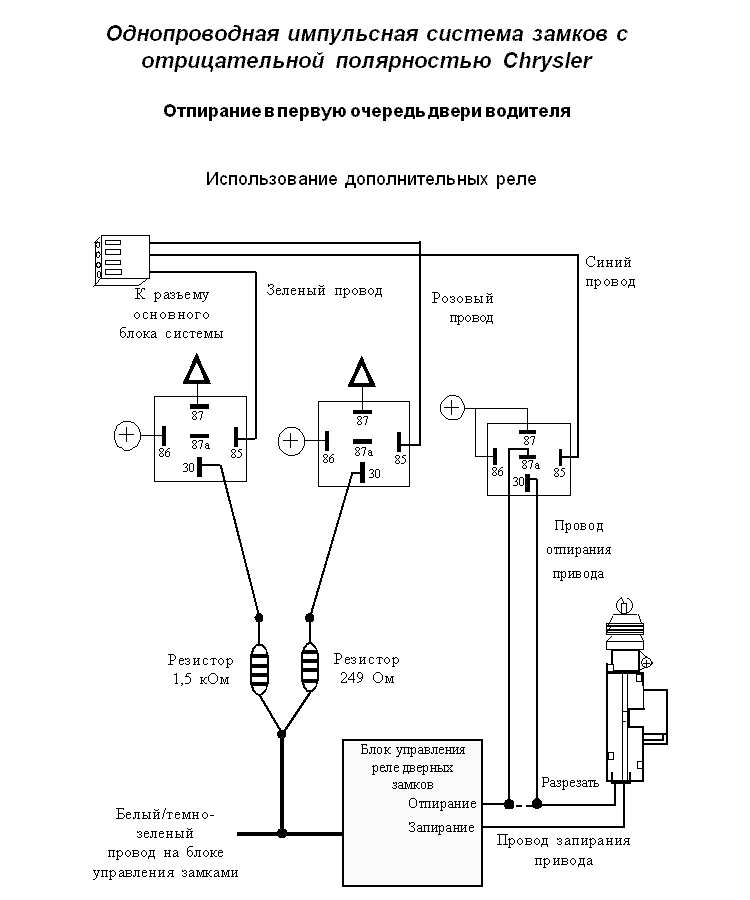 Однопроводная импульсная система замков с отрицательной полярностью Chrysler

Отпирание в первую очередь двери водителя

Использование дополнительных реле

К разъему основного блока системы

Зеленый провод

Розовый провод

Синий провод

87
86
87a
85
30

87
86
87a
85
30

87
86
87a
85
30

Провод отпирания привода

Резистор 1,5 кОм

Резистор 249 Ом

Блок управления реле дверных замков

Отпирание

Запирание

Разрезать

Белый/темно-зеленый провод на блоке управления замками

Провод запирания привода