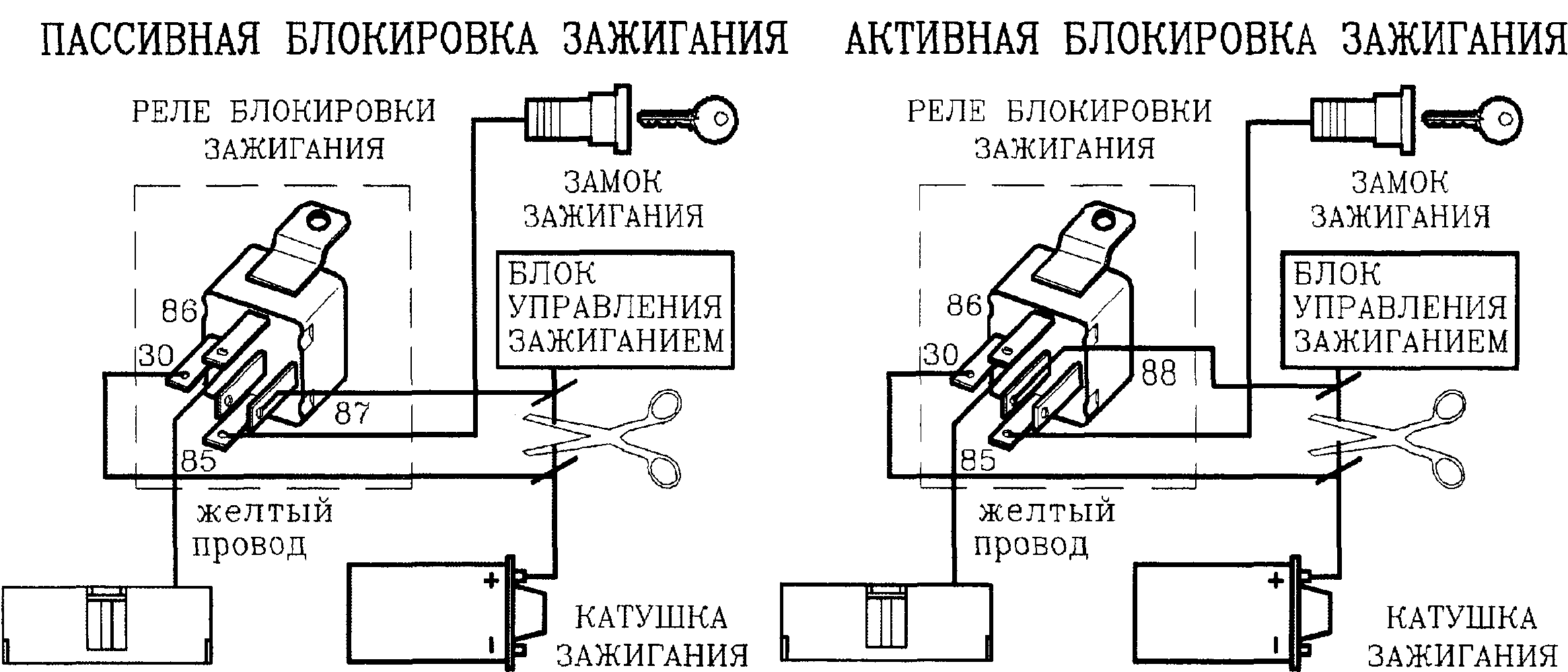 ПАССИВНАЯ БЛОКИРОВКА ЗАЖИГАНИЯ

РЕЛЕ БЛОКИРОВКИ ЗАЖИГАНИЯ

ЗАМОК ЗАЖИГАНИЯ

БЛОК УПРАВЛЕНИЯ ЗАЖИГАНИЕМ

86
30
87
85

желтый провод

+
-

КАТУШКА ЗАЖИГАНИЯ

АКТИВНАЯ БЛОКИРОВКА ЗАЖИГАНИЯ

РЕЛЕ БЛОКИРОВКИ ЗАЖИГАНИЯ

ЗАМОК ЗАЖИГАНИЯ

БЛОК УПРАВЛЕНИЯ ЗАЖИГАНИЕМ

86
30
88
85

желтый провод

+
-

КАТУШКА ЗАЖИГАНИЯ