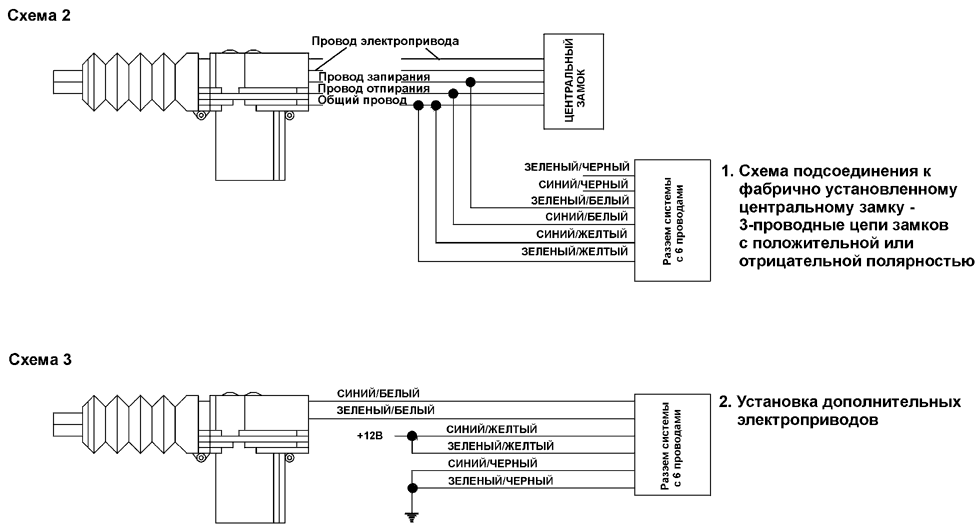 Схема 2

Провод электропривода
Провод запирания
Провод отпирания
Общий провод

ЦЕНТРАЛЬНЫЙ ЗАМОК

ЗЕЛЕНЫЙ/ЧЕРНЫЙ
СИНИЙ/ЧЕРНЫЙ
ЗЕЛЕНЫЙ/БЕЛЫЙ
СИНИЙ/БЕЛЫЙ
СИНИЙ/ЖЕЛТЫЙ
ЗЕЛЕНЫЙ/ЖЕЛТЫЙ

Разъем системы с 6 проводами

1. Схема подсоединения к фабрично установленному центральному замку - 3-проводные цепи замков с положительной или отрицательной полярностью

Схема 3

СИНИЙ/БЕЛЫЙ
ЗЕЛЕНЫЙ/БЕЛЫЙ
+12В
СИНИЙ/ЖЕЛТЫЙ
ЗЕЛЕНЫЙ/ЖЕЛТЫЙ
СИНИЙ/ЧЕРНЫЙ
ЗЕЛЕНЫЙ/ЧЕРНЫЙ

Разъем системы с 6 проводами

2. Установка дополнительных электроприводов