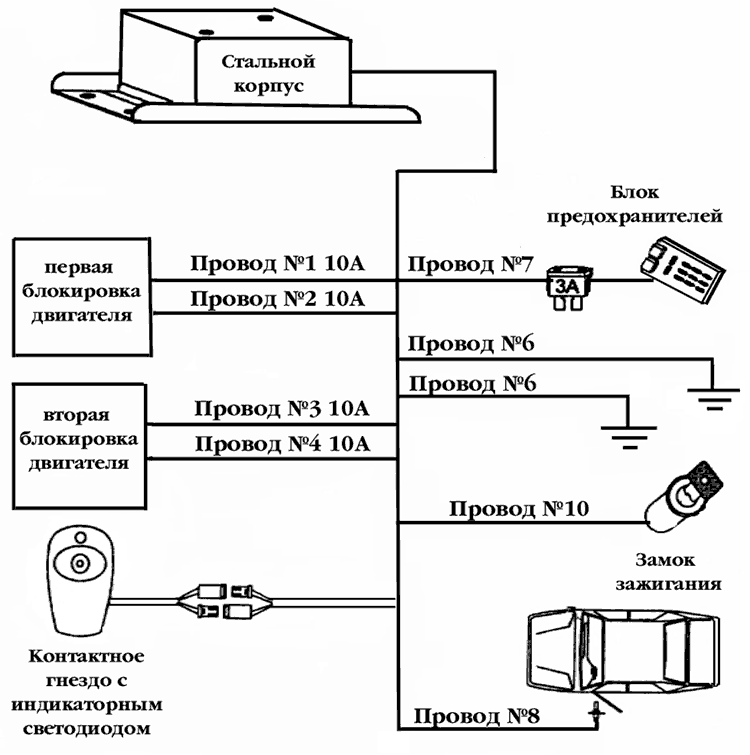 Стальной корпус

Блок предохранителей

первая блокировка двигателя

Провод №1 10А

Провод №2 10А

Провод №7

3А

Провод №6

Провод №6

вторая блокировка двигателя

Провод №3 10А

Провод №4 10А

Провод №10

Замок зажигания

Контактное гнездо с индикаторным светодиодом

Провод №8