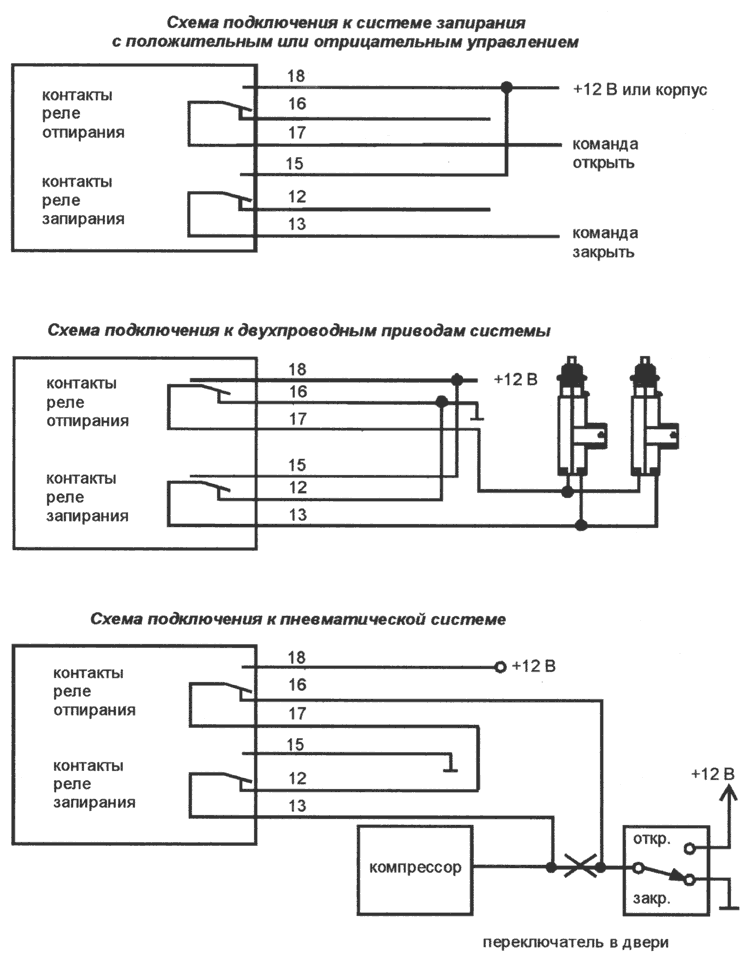 Схема подключения к системе запирания с положительным или отрицательным управлением

контакты реле отпирания

контакты реле запирания

18
16
17
15
12
13

+12 В или корпус

команда открыть

команда закрыть

Схема подключения к двухпроводным приводам системы

контакты реле отпирания

контакты реле запирания

18
16
17
15
12
13

+12 В

Схема подключения к пневматической системе

контакты реле отпирания

контакты реле запирания

18
16
17
15
12
13

+12 В

+12 В

компрессор

откр.

закр.

переключатель в двери