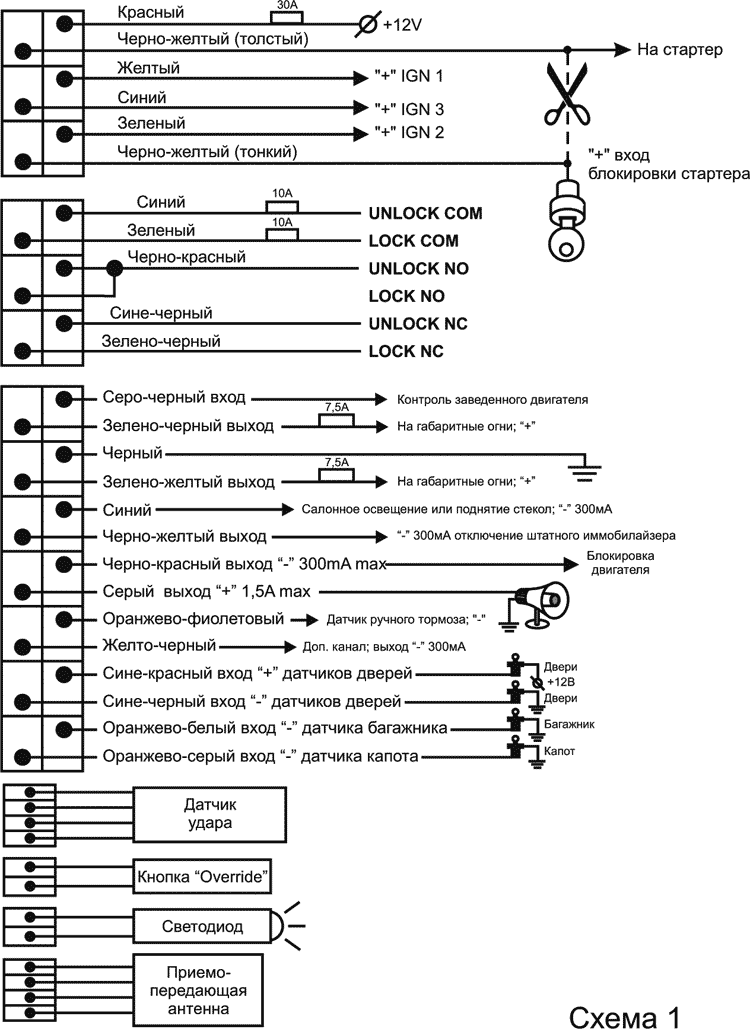 Красный
30A
+12V
Черно-желтый (толстый)
На стартер
Желтый
"+" IGN 1
Синий
"+" IGN 3
Зеленый
"+" IGN 2
Черно-желтый (тонкий)
"+" вход блокировки стартера

Синий
10A
UNLOCK COM
Зеленый
10A
LOCK COM
Черно-красный
UNLOCK NO
LOCK NO
Сине-черный
UNLOCK NC
Зелено-черный
LOCK NC

Серо-черный вход
Контроль заведенного двигателя
Зелено-черный выход
7,5A
На габаритные огни; "+"
Черный
Зелено-желтый выход
7,5A
На габаритные огни; "+"
Синий
Салонное освещение или поднятие стекол; "-" 300мА
Черно-желтый выход
"-" 300мА отключение штатного иммобилайзера
Черно-красный выход "-" 300mA max
Блокировка двигателя
Серый выход "+" 1,5A max
Оранжево-фиолетовый
Датчик ручного тормоза; "-"
Желто-черный
Доп. канал; выход "-" 300мА
Сине-красный вход "+" датчиков дверей
Двери
+12В
Сине-черный вход "-" датчиков дверей
Двери
Оранжево-белый вход "-" датчика багажника
Багажник
Оранжево-серый вход "-" датчика капота
Капот

Датчик удара
Кнопка "Override"
Светодиод
Приемо-передающая антенна

Схема 1