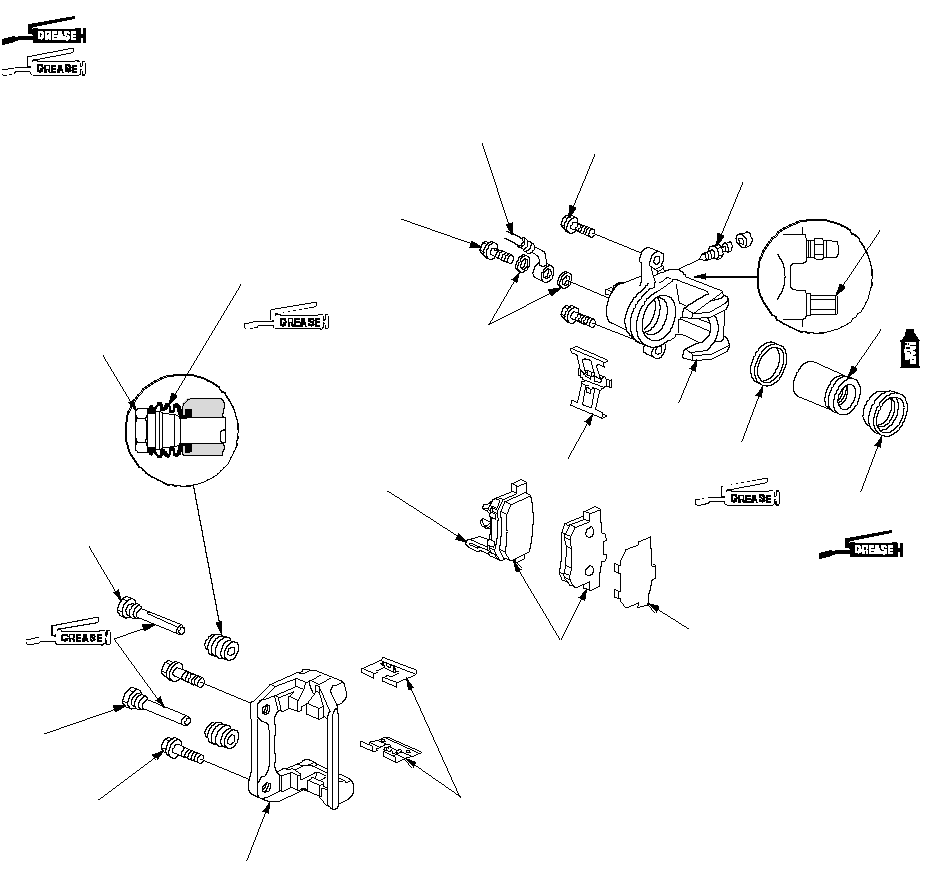 GREASE
GREASE
GREASE
GREASE
GREASE
GREASE