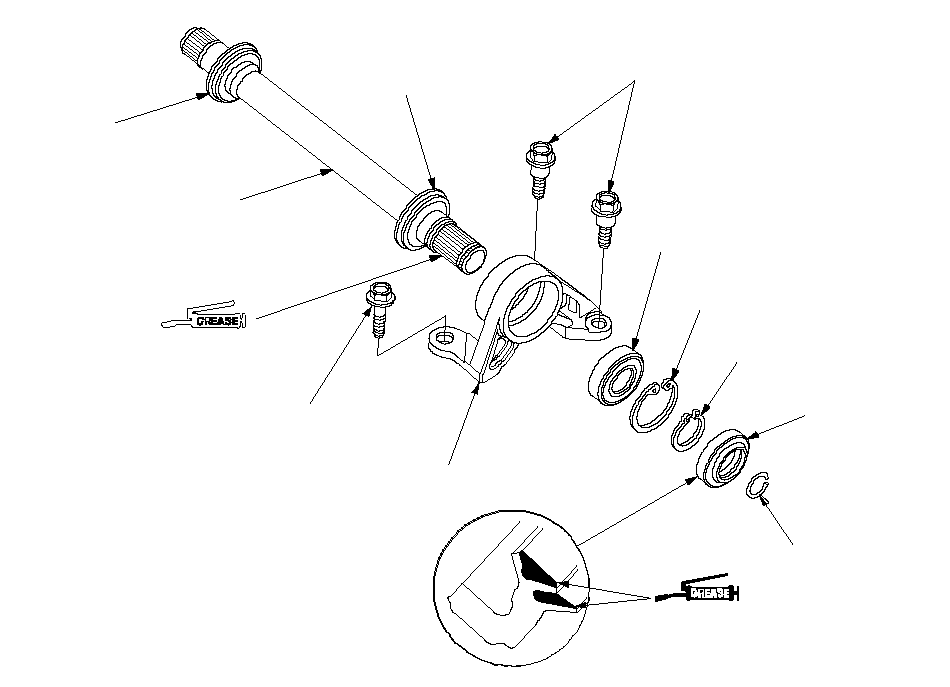 GREASE

GREASE