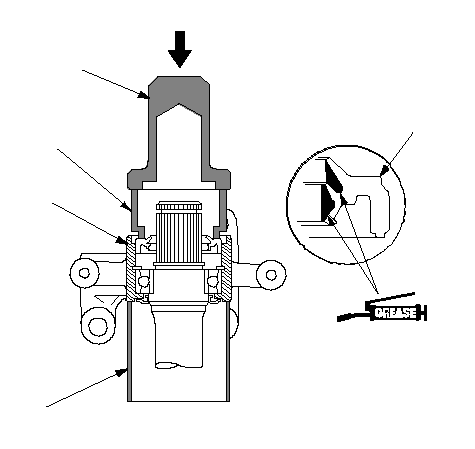 GREASE