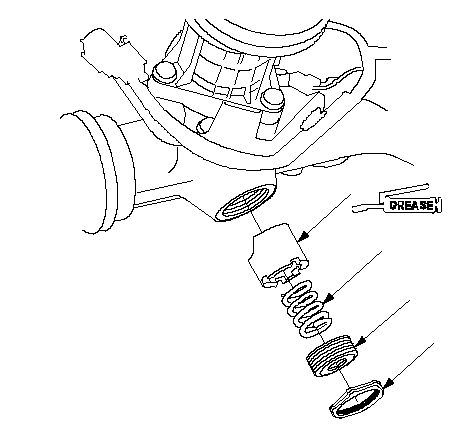 GREASE