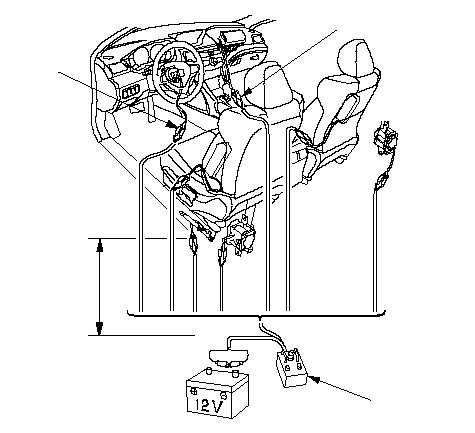 12V