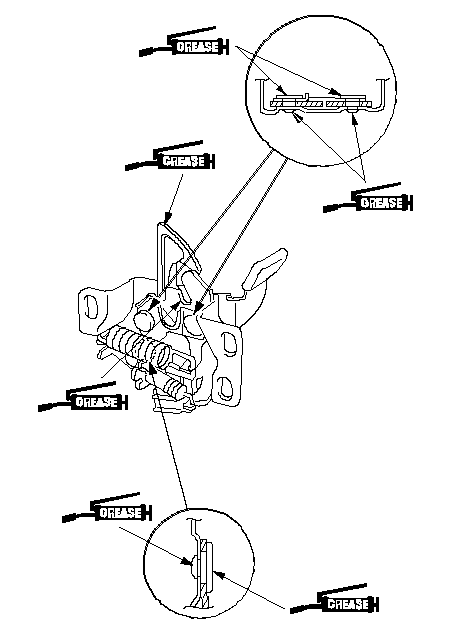 GREASE

GREASE

GREASE

GREASE

GREASE

GREASE