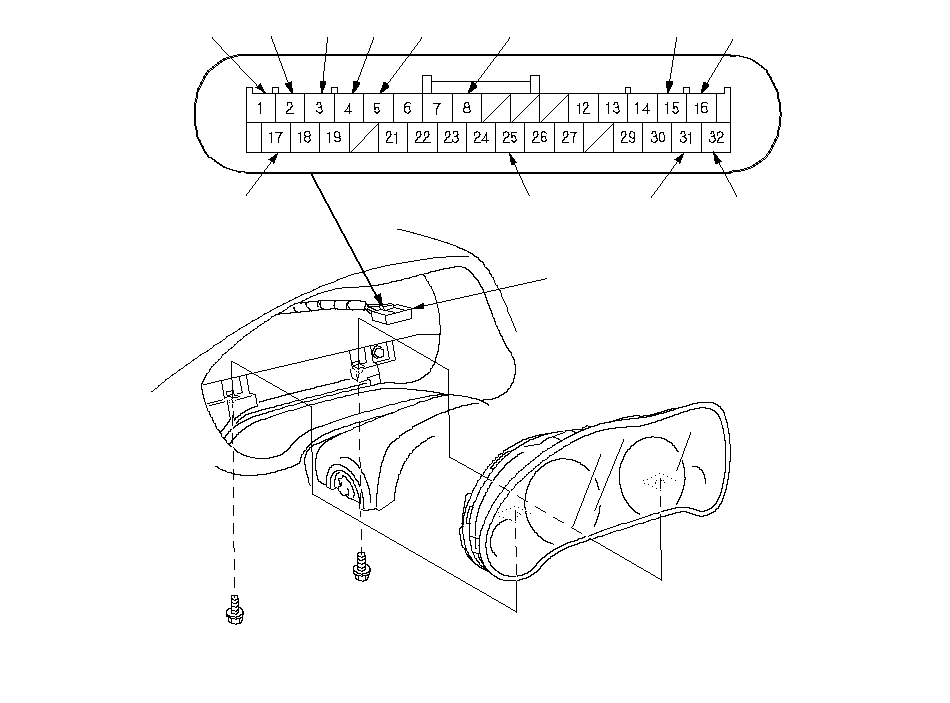 1 2 3 4 5 6 7 8 12 13 14 15 16
17 18 19 21 22 23 24 25 26 27 29 30 31 32