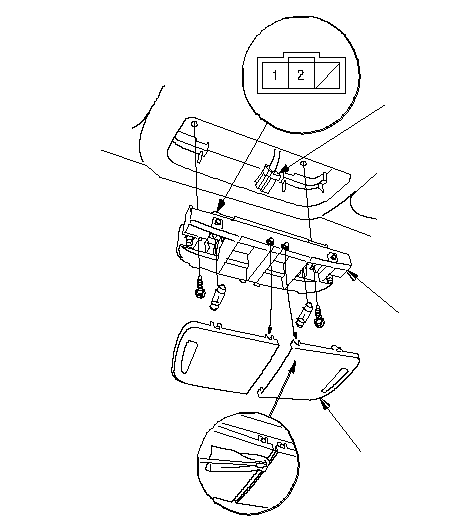 1
2