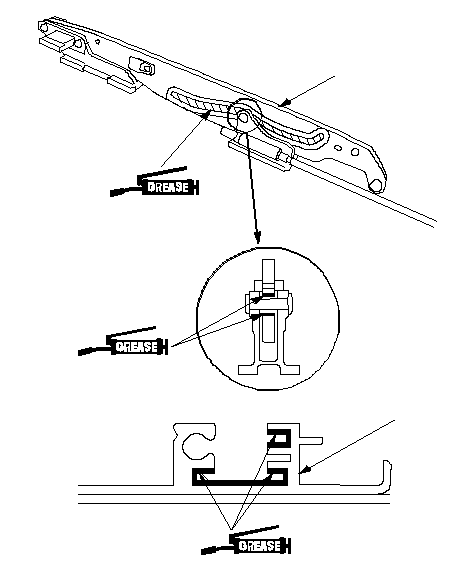 GREASE

GREASE

GREASE