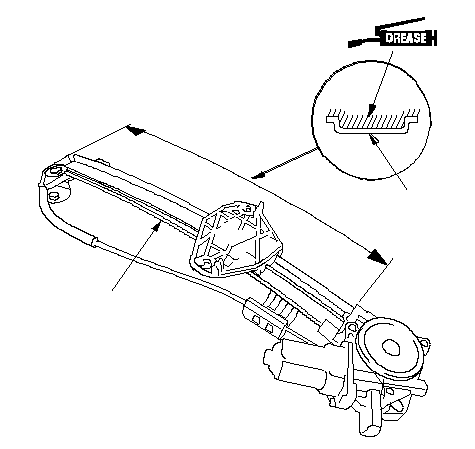 GREASE