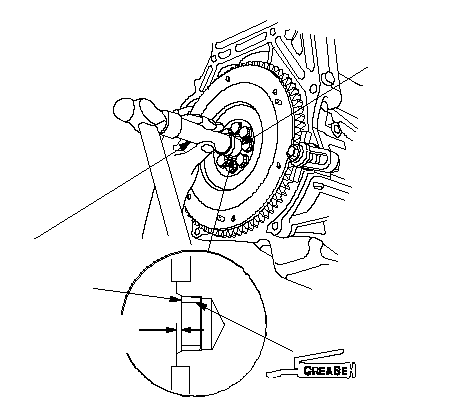 GREASE