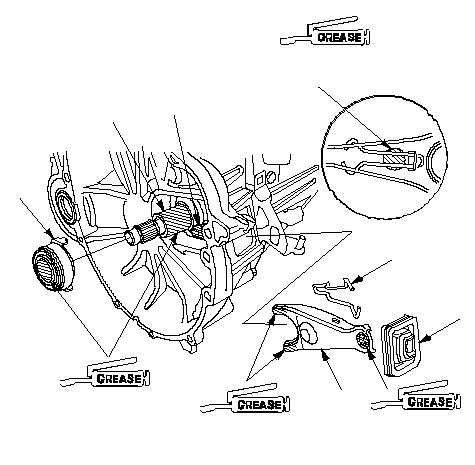 GREASE

GREASE

GREASE

GREASE