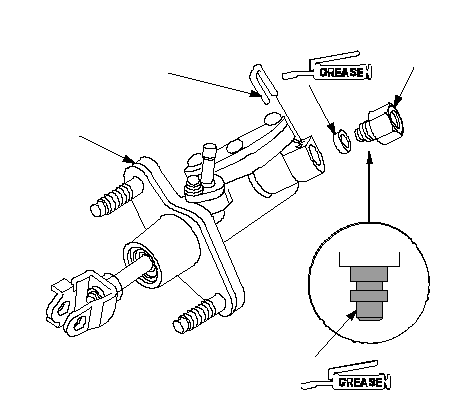 GREASE

GREASE