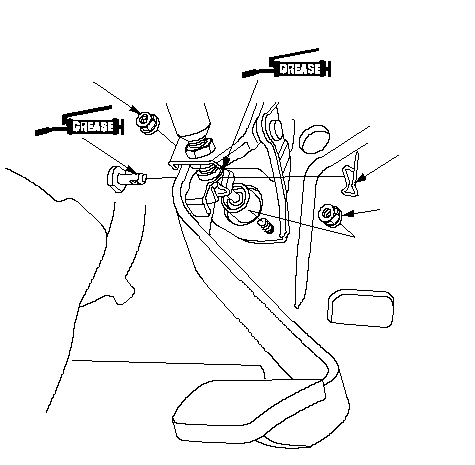 GREASE

GREASE