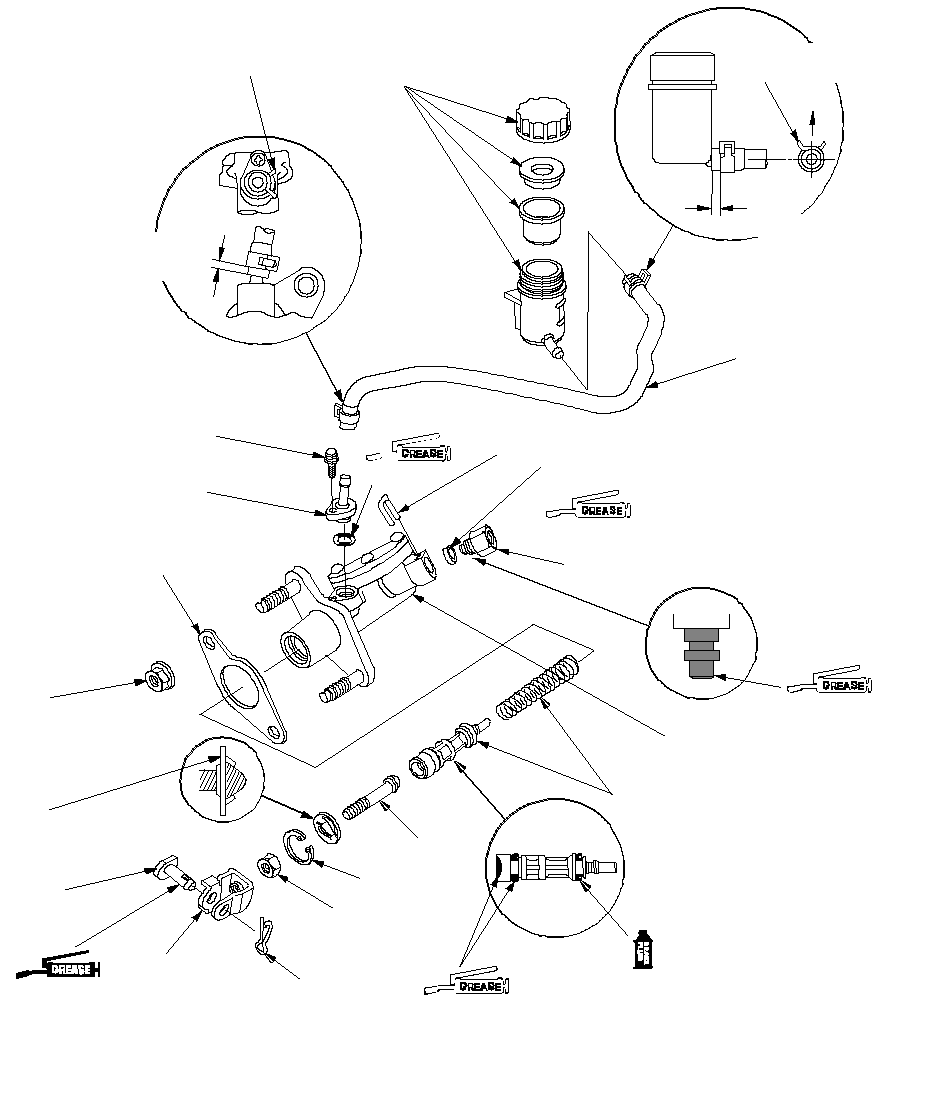 GREASE

GREASE

GREASE

GREASE

GREASE