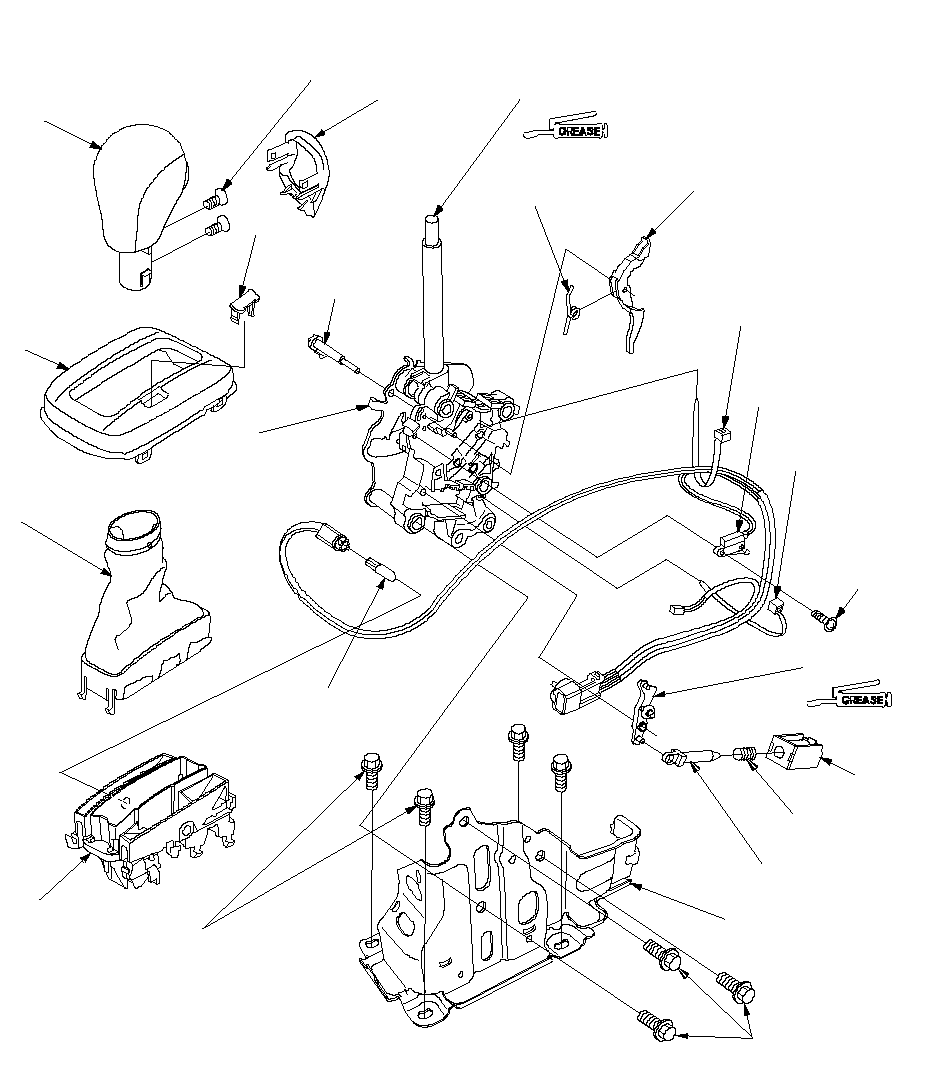 GREASE

GREASE