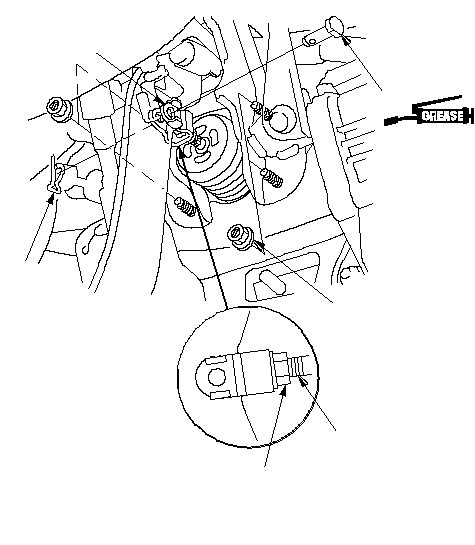 GREASE