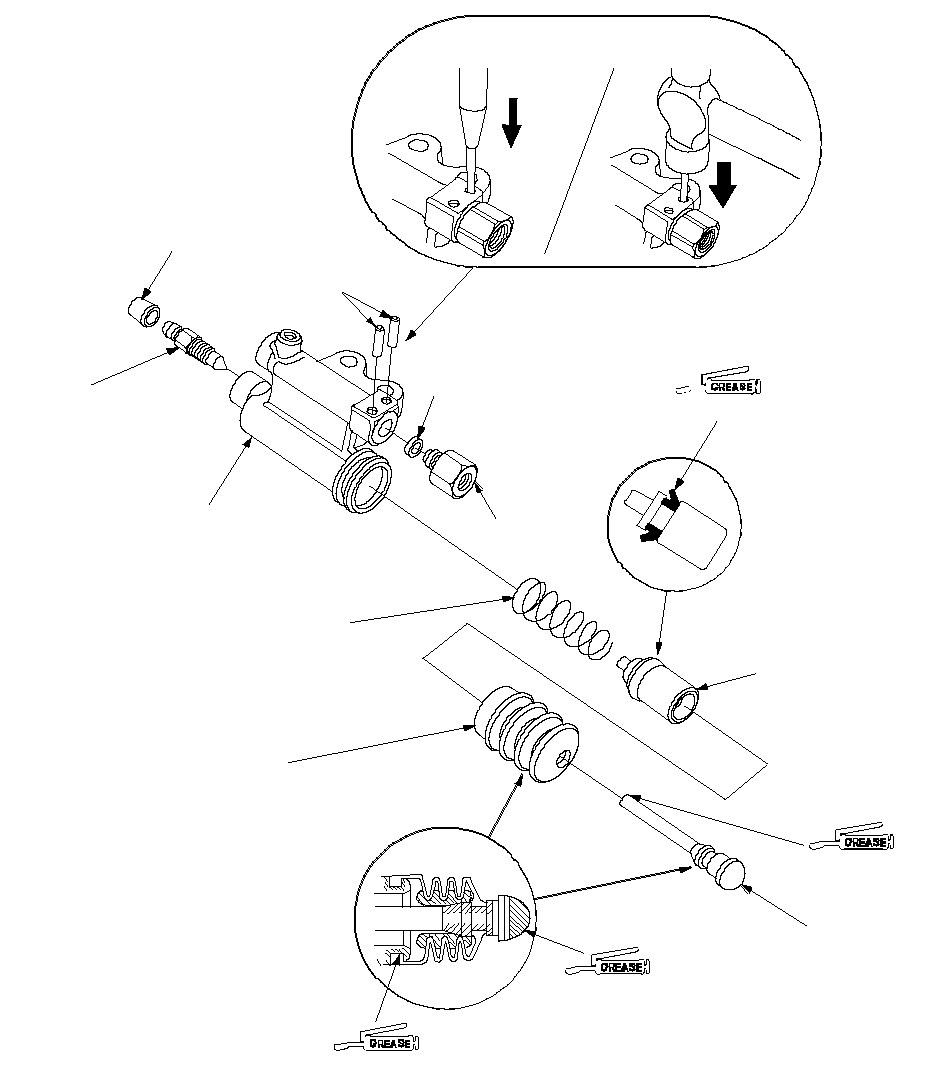 GREASE

GREASE

GREASE

GREASE