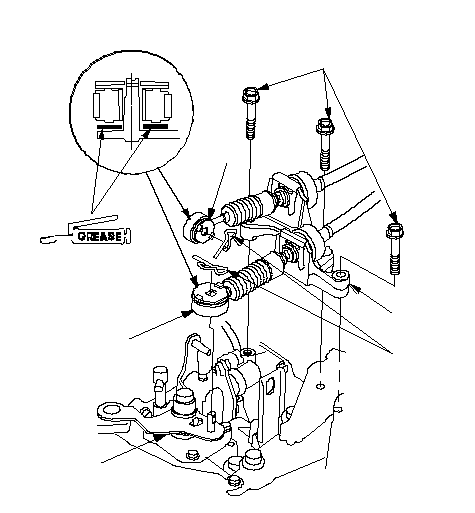 GREASE