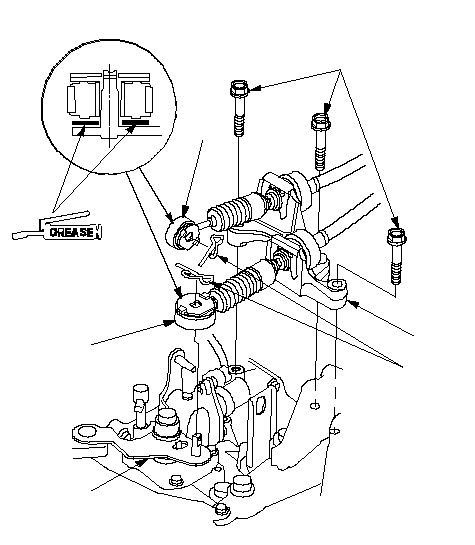 GREASE