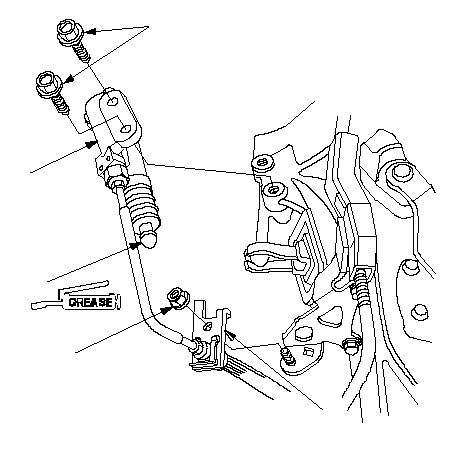 GREASE