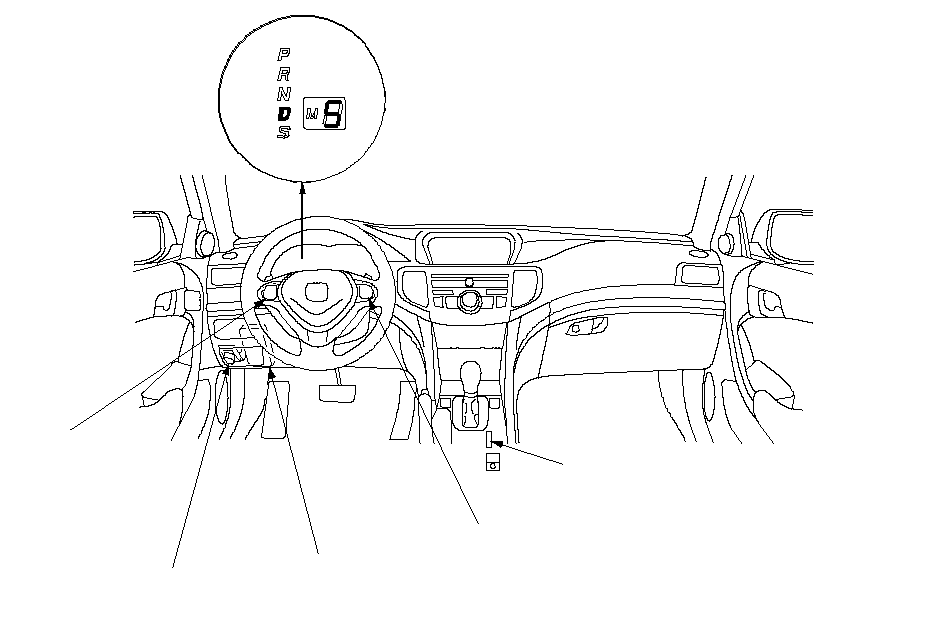 P
R
N
D
S
M 8