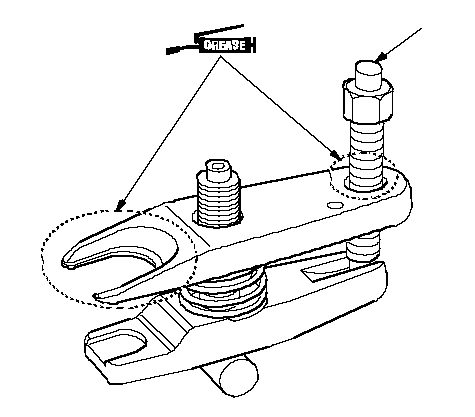 GREASE