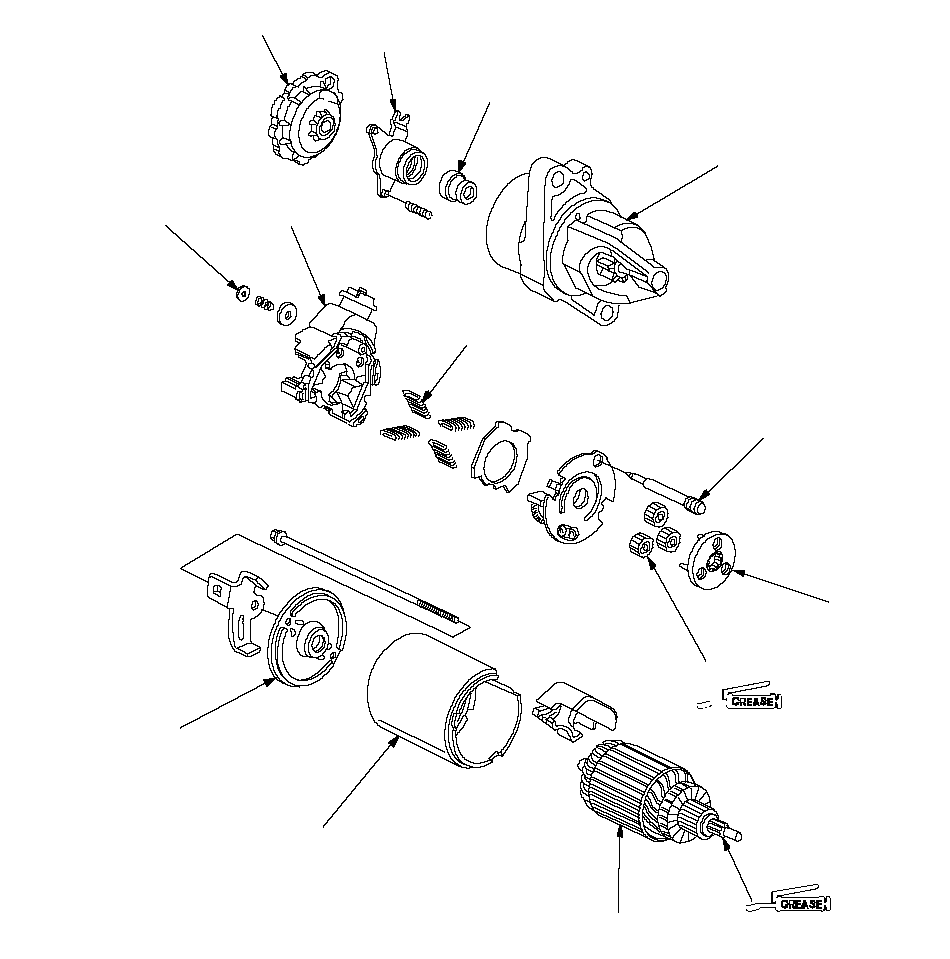 GREASE

GREASE