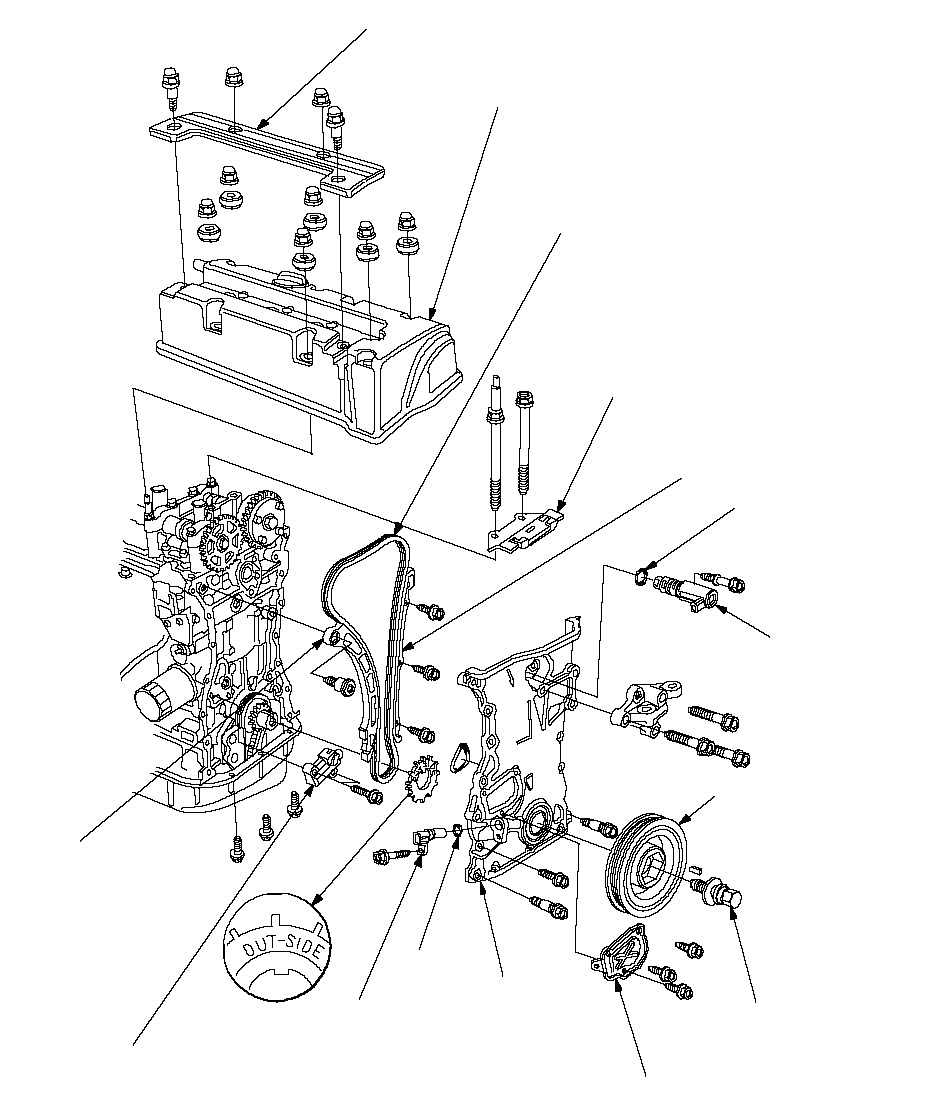 OUT-SIDE