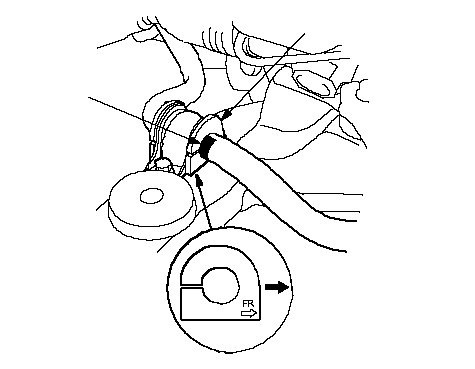 FR