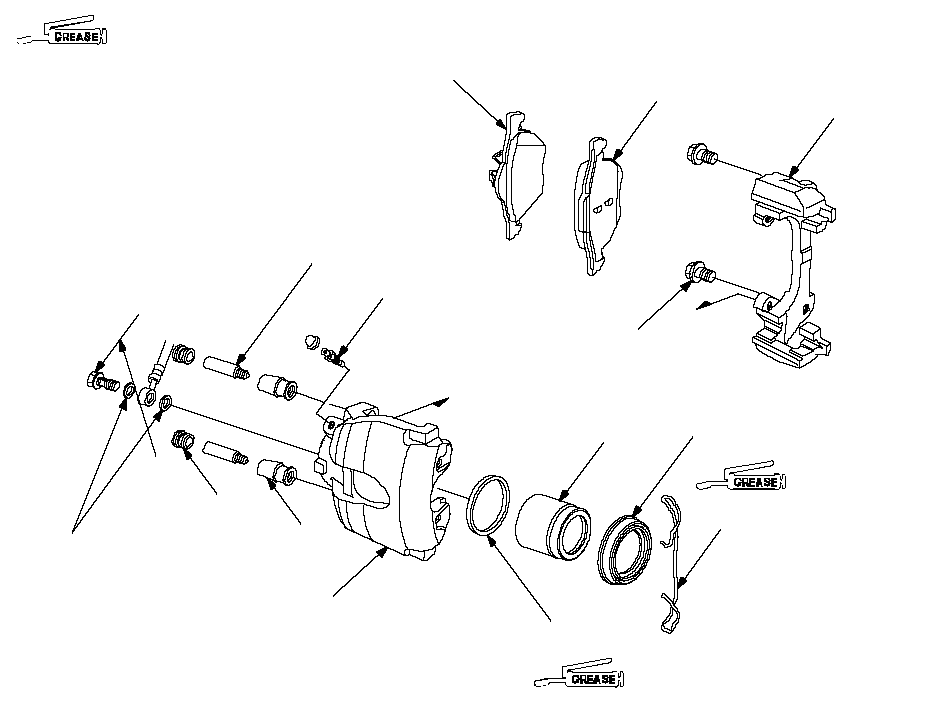 GREASE

GREASE

GREASE