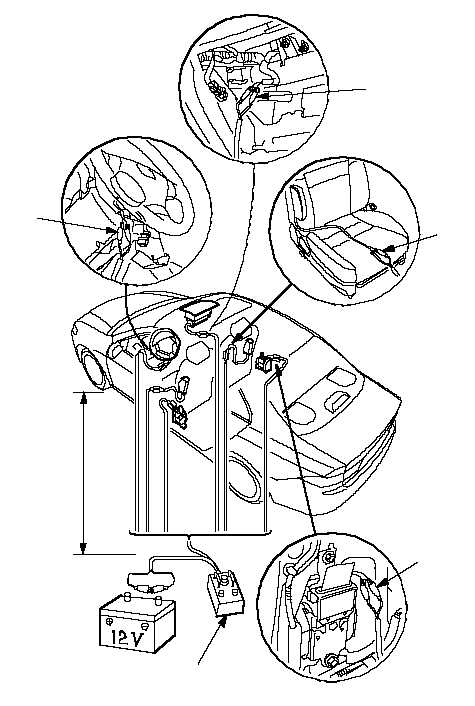 12 V