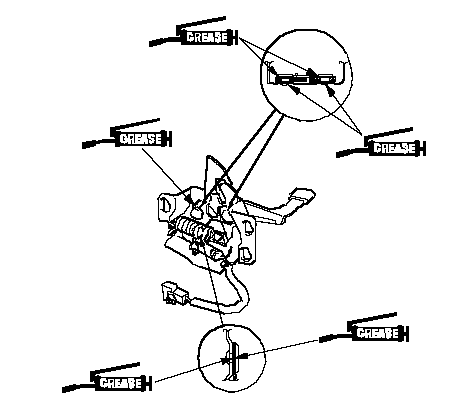 GREASE

GREASE

GREASE

GREASE

GREASE