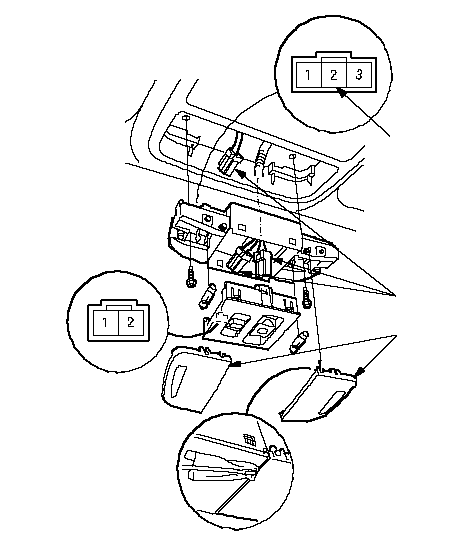 1 2 3

1 2