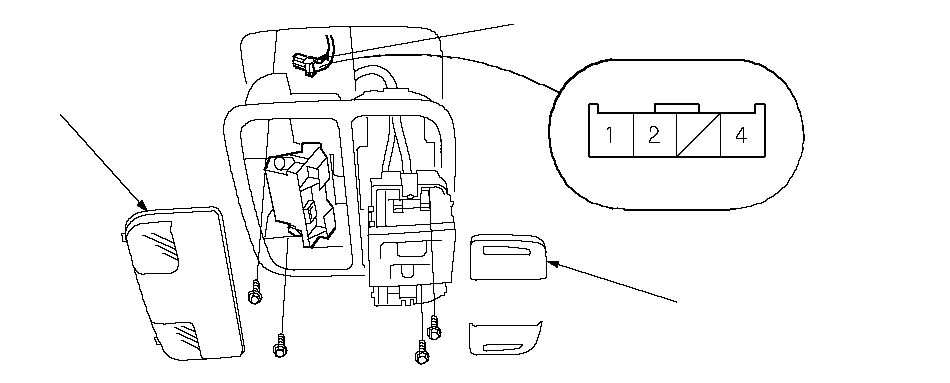 1 2 4