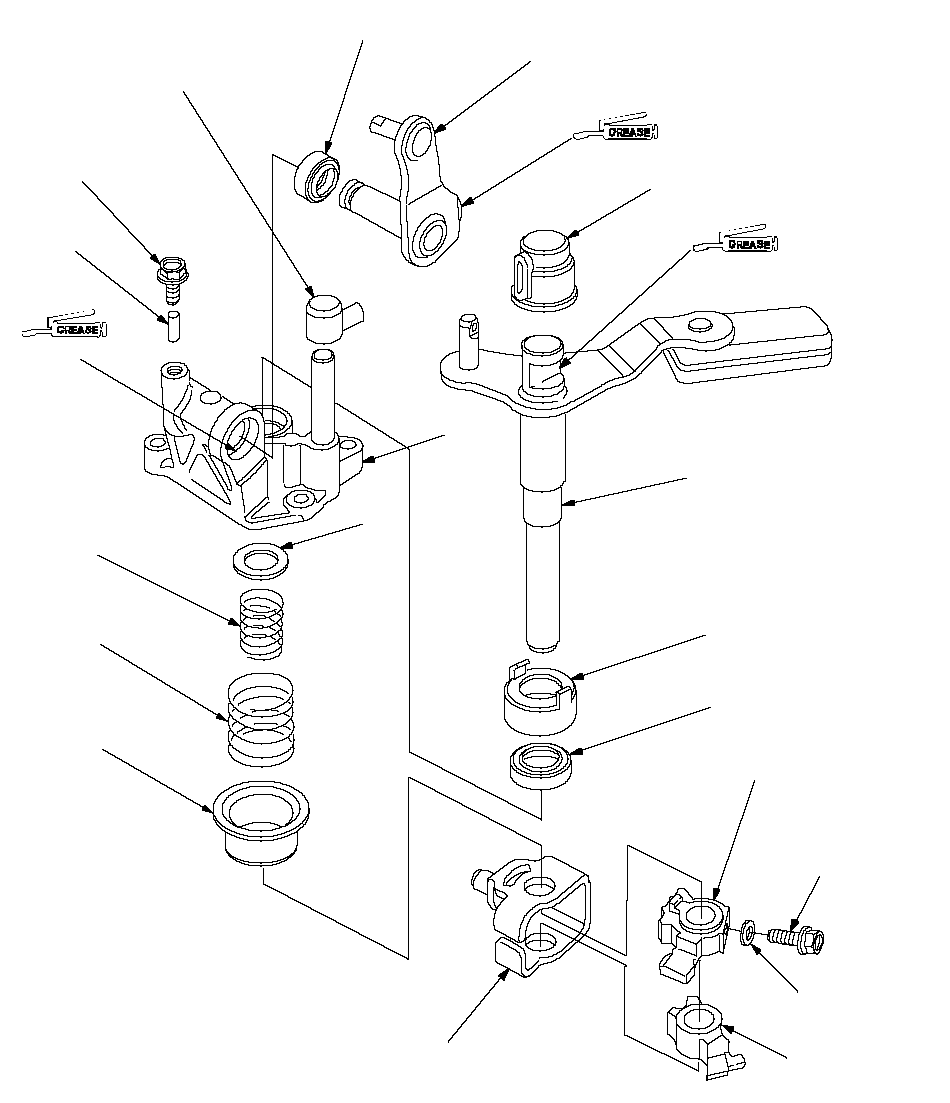 GREASE

GREASE

GREASE