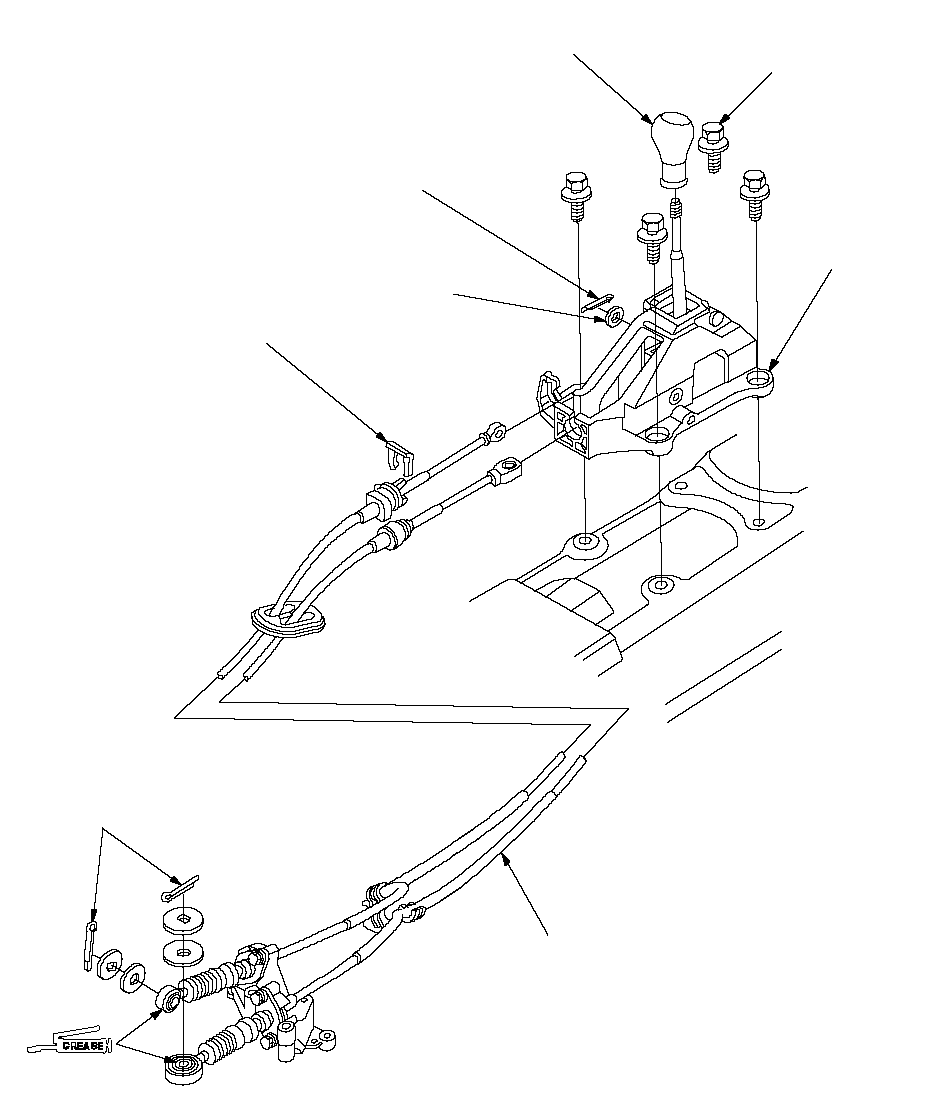 GREASE