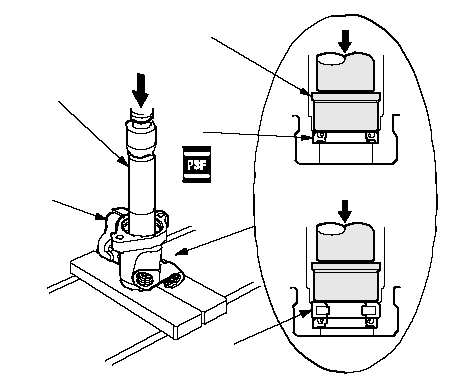 PSF