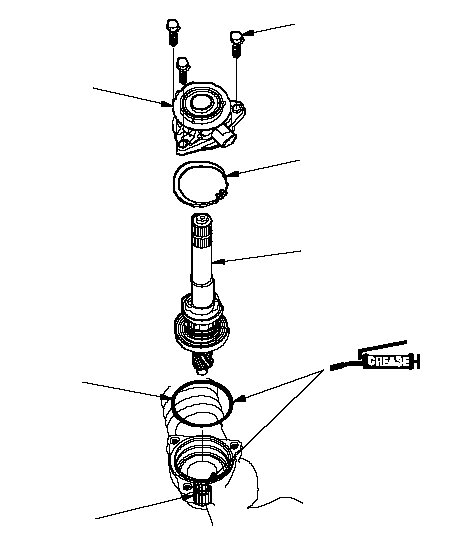 GREASE