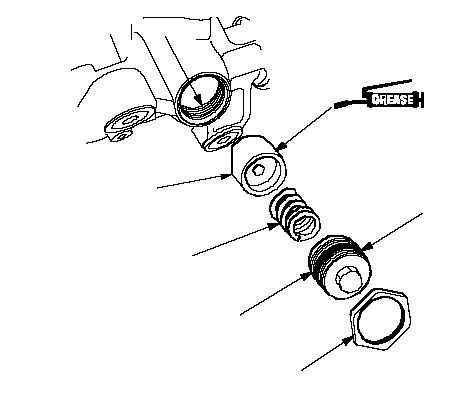 GREASE