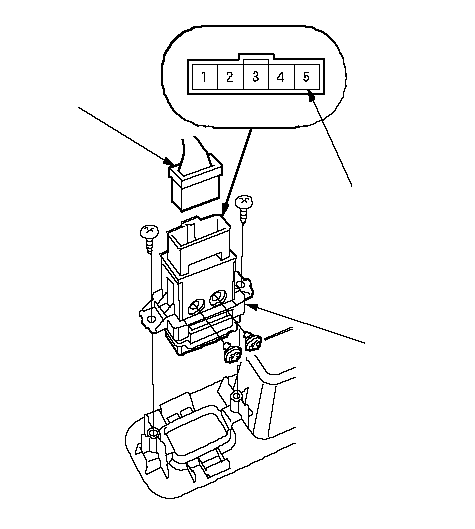 1 2 3 4 5