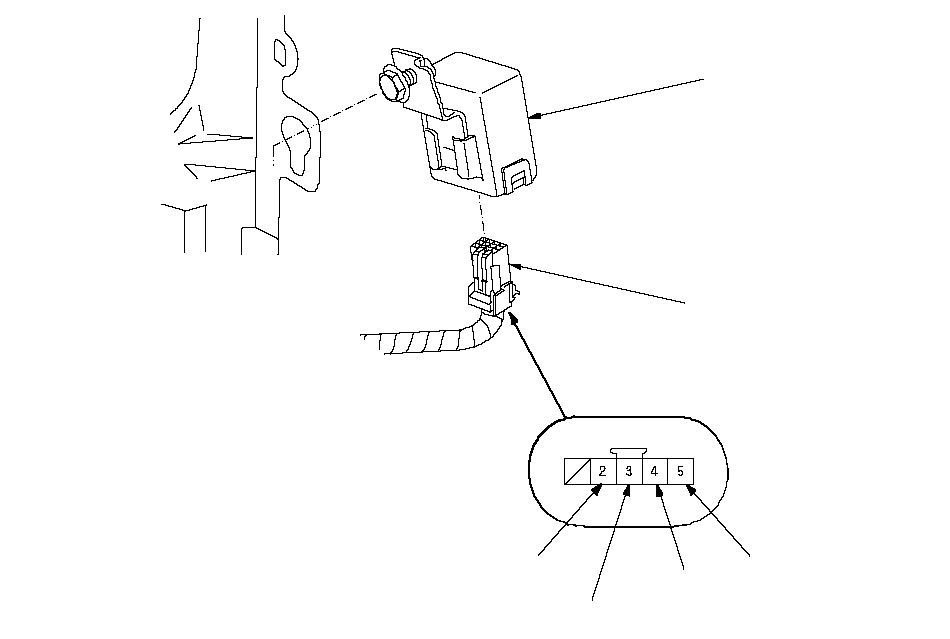 2 3 4 5