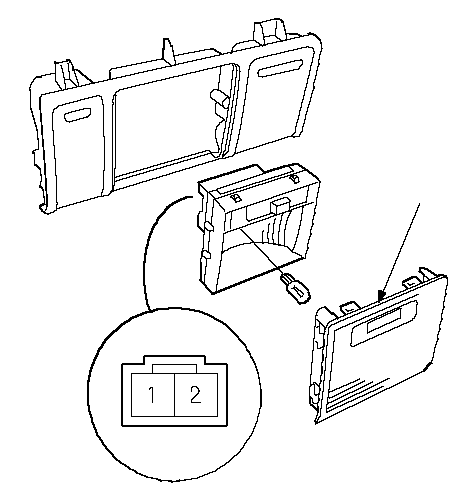 1 2